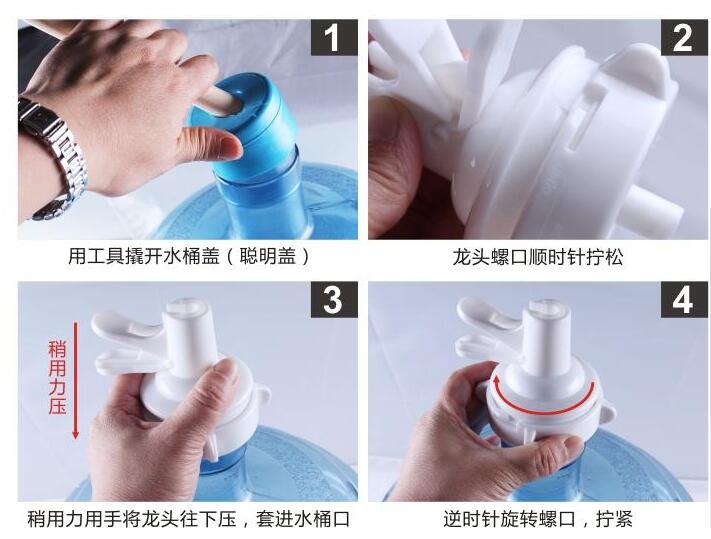 1

用工具撬开水桶盖（聪明盖）

2

龙头螺口顺时针拧松

3

稍用力压

稍用力用手将龙头往下压，套进水桶口

4

逆时针旋转螺口，拧紧