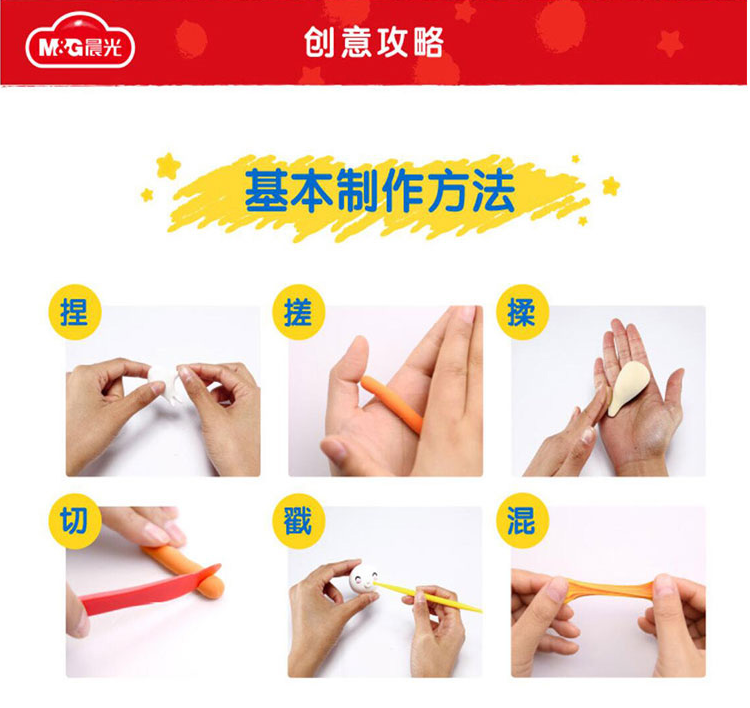 M&G晨光

创意攻略

基本制作方法

捏

搓

揉

切

戳

混