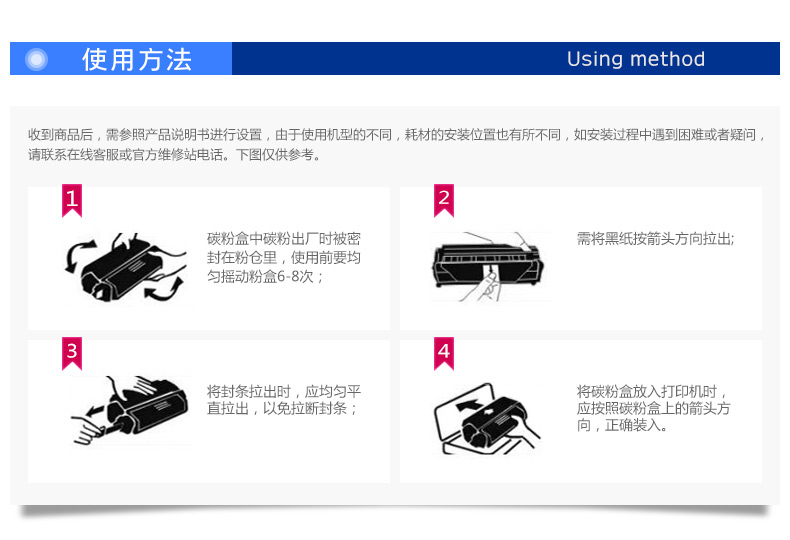 使用方法

Using method

收到商品后，需参照产品说明书进行设置，由于使用机型的不同，耗材的安装位置也有所不同，如安装过程中遇到困难或者疑问，请联系在线客服或官方维修站电话。下图仅供参考。

1

碳粉盒中碳粉出厂时被密封在粉仓里，使用前要均匀摇动粉盒6-8次；

2

需将黑纸按箭头方向拉出;

3

将封条拉出时，应均匀平直拉出，以免拉断封条；

4

将碳粉盒放入打印机时，应按照碳粉盒上的箭头方向，正确装入。