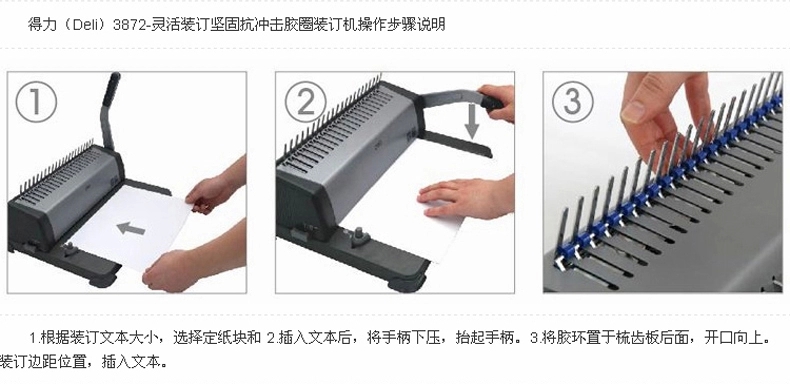 得力（Deli）3872-灵活装订坚固抗冲击胶圈装订机操作步骤说明

①

②

③

1.根据装订文本大小，选择定纸块和装订边距位置，插入文本。

2.插入文本后，将手柄下压，抬起手柄。

3.将胶环置于梳齿板后面，开口向上。