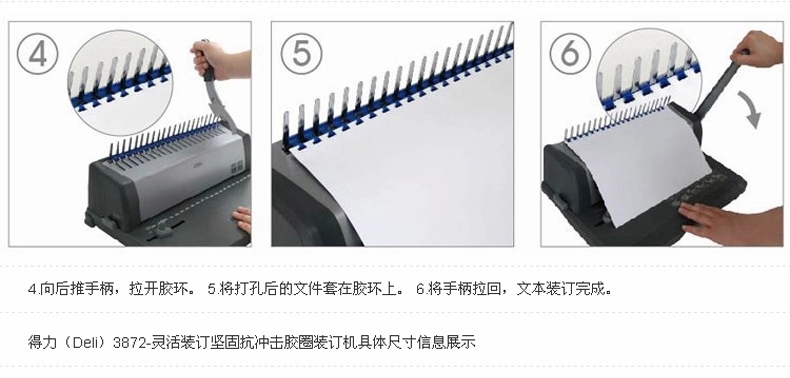 ④

⑤

⑥

4.向后推手柄，拉开胶环。 5.将打孔后的文件套在胶环上。 6.将手柄拉回，文本装订完成。

得力（Deli）3872-灵活装订坚固抗冲击胶圈装订机具体尺寸信息展示