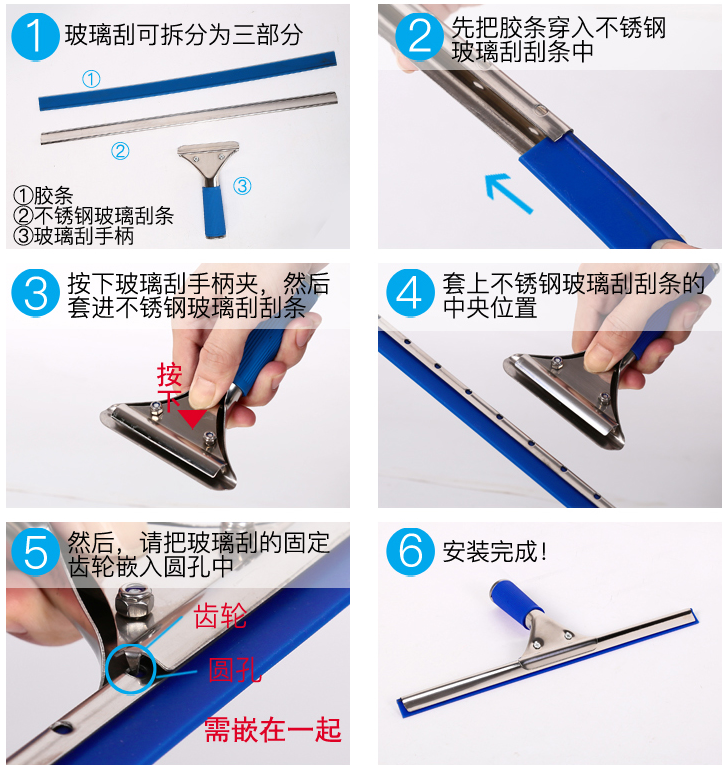 1 玻璃刮可拆分为三部分

①

②

③

①胶条
②不锈钢玻璃刮条
③玻璃刮手柄

2 先把胶条穿入不锈钢玻璃刮刮条中

3 按下玻璃刮手柄夹，然后套进不锈钢玻璃刮刮条

按下

4 套上不锈钢玻璃刮刮条的中央位置

5 然后，请把玻璃刮的固定齿轮嵌入圆孔中

齿轮

圆孔

需嵌在一起

6 安装完成！