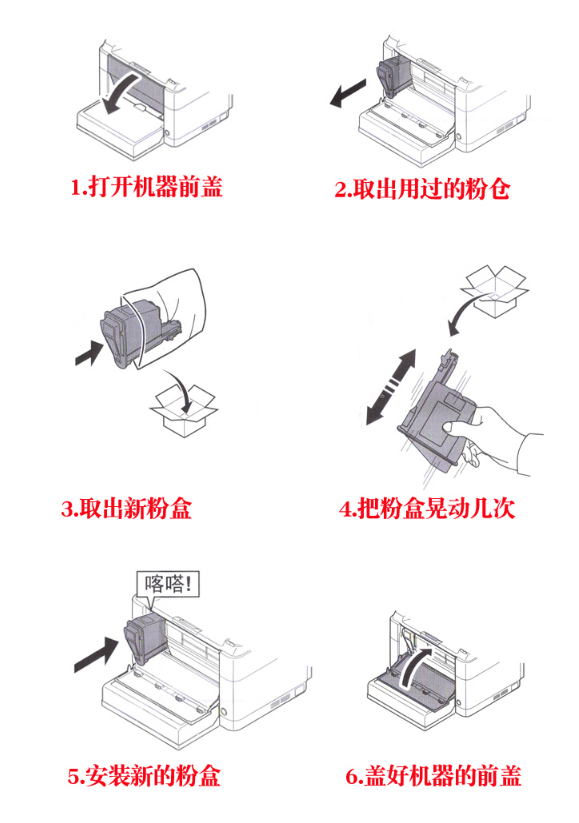 1.打开机器前盖

2.取出用过的粉仓

3.取出新粉盒

4.把粉盒晃动几次

喀嗒!

5.安装新的粉盒

6.盖好机器的前盖