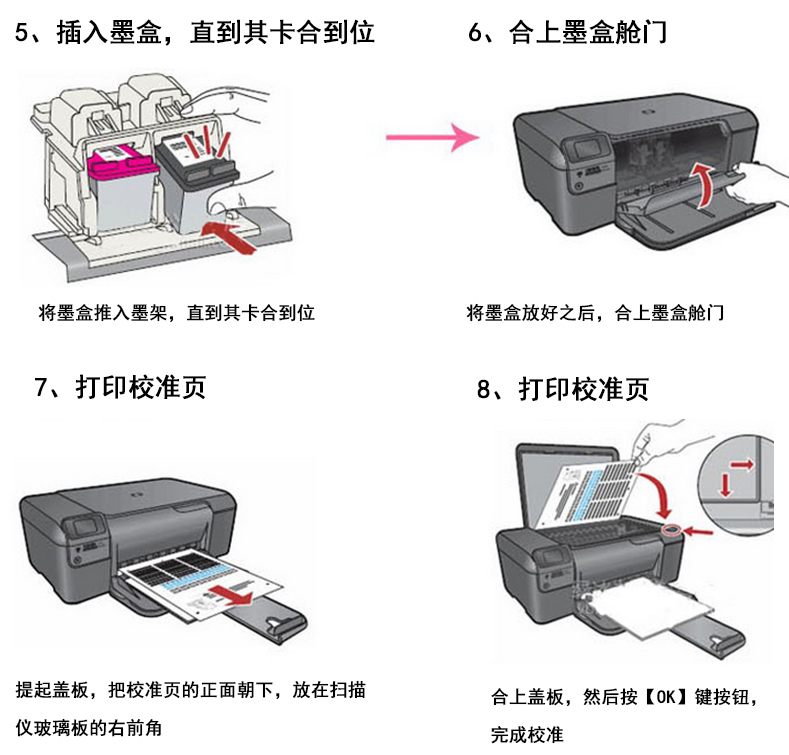 5、插入墨盒，直到其卡合到位

将墨盒推入墨架，直到其卡合到位

6、合上墨盒舱门

将墨盒放好之后，合上墨盒舱门

7、打印校准页

提起盖板，把校准页的正面朝下，放在扫描仪玻璃板的右前角

8、打印校准页

合上盖板，然后按【OK】键按钮，完成校准